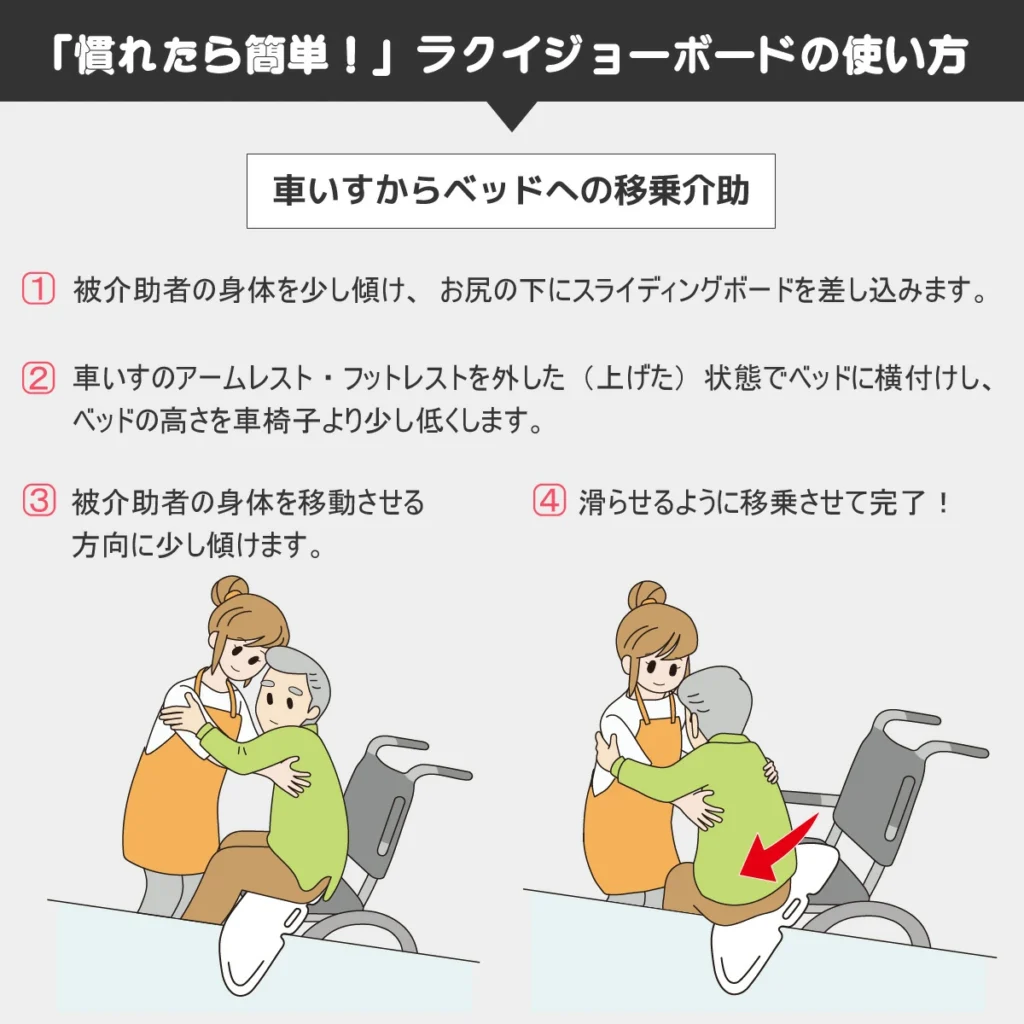 「慣れたら簡単！」ラクイジョーボードの使い方

車いすからベッドへの移乗介助

① 被介助者の身体を少し傾け、お尻の下にスライディングボードを差し込みます。

② 車いすのアームレスト・フットレストを外した（上げた）状態でベッドに横付けし、ベッドの高さを車椅子より少し低くします。

③ 被介助者の身体を移動させる方向に少し傾けます。

④ 滑らせるように移乗させて完了！